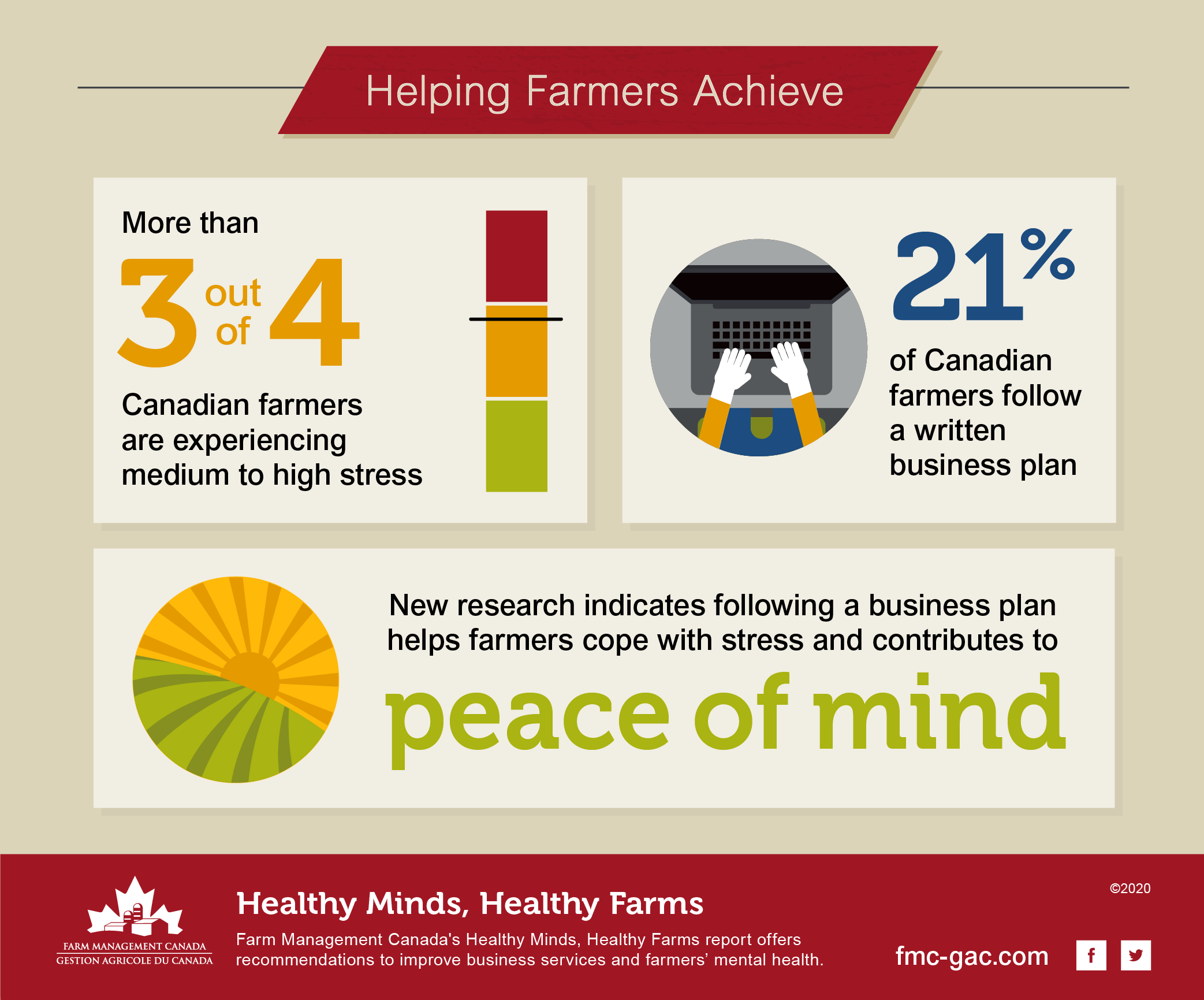 Helping Farmers Achieve

More than

3 out of 4

Canadian farmers are experiencing medium to high stress

21%

of Canadian farmers follow a written business plan

New research indicates following a business plan helps farmers cope with stress and contributes to

peace of mind

FARM MANAGEMENT CANADA
GESTION AGRICOLE DU CANADA

Healthy Minds, Healthy Farms

Farm Management Canada's Healthy Minds, Healthy Farms report offers recommendations to improve business services and farmers' mental health.

©2020

fmc-gac.com

f