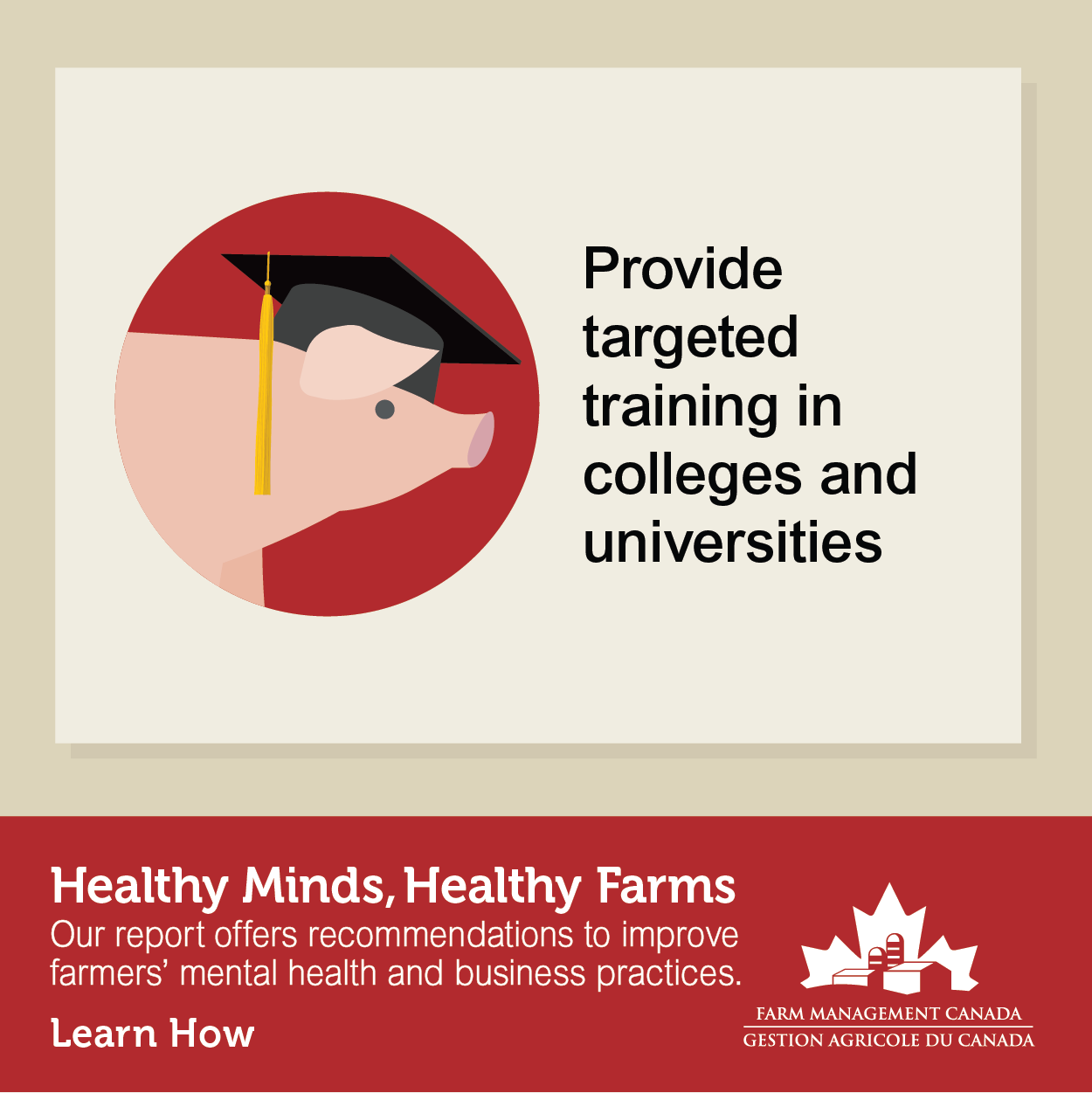 Provide targeted training in colleges and universities

Healthy Minds, Healthy Farms
Our report offers recommendations to improve farmers' mental health and business practices.

Learn How

FARM MANAGEMENT CANADA
GESTION AGRICOLE DU CANADA