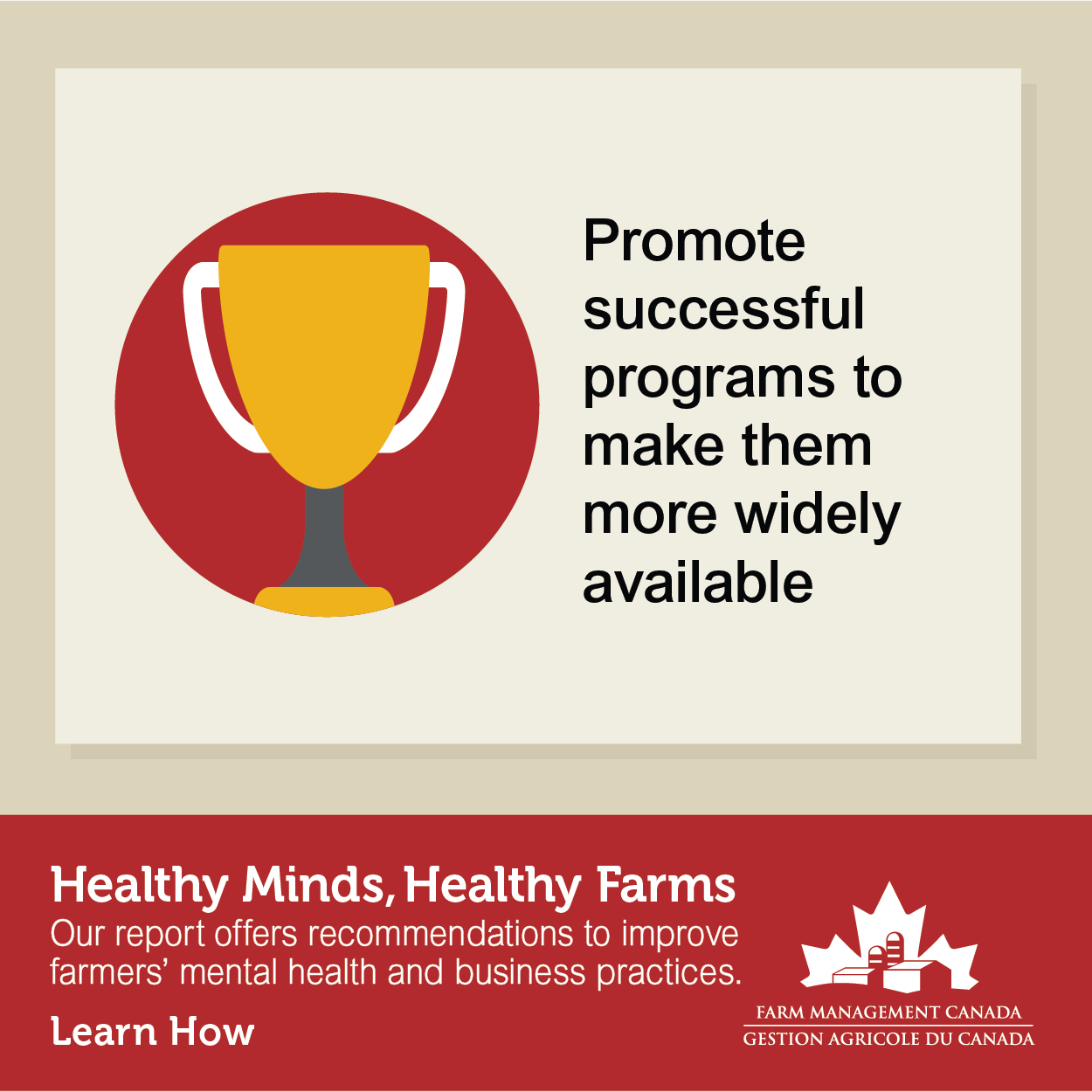 Promote successful programs to make them more widely available

Healthy Minds, Healthy Farms
Our report offers recommendations to improve farmers' mental health and business practices.

Learn How

FARM MANAGEMENT CANADA
GESTION AGRICOLE DU CANADA